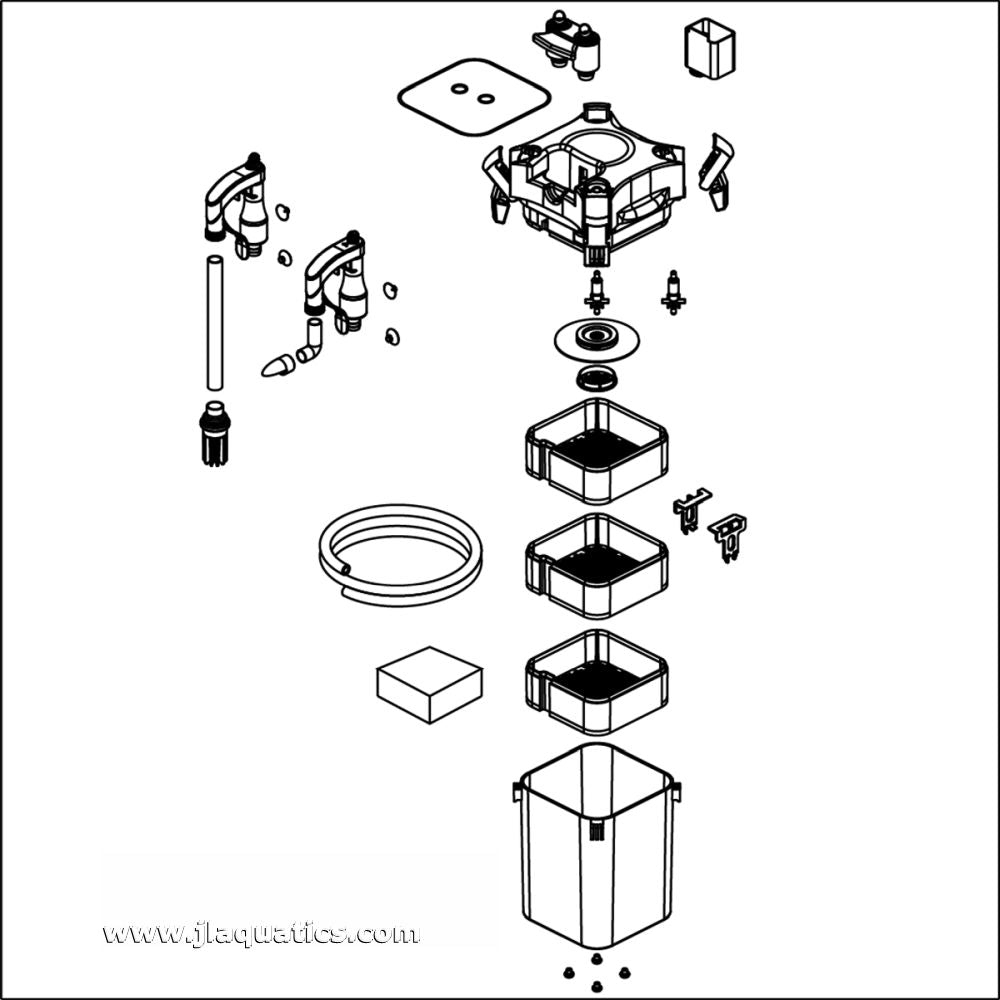 www.jlaquatics.com