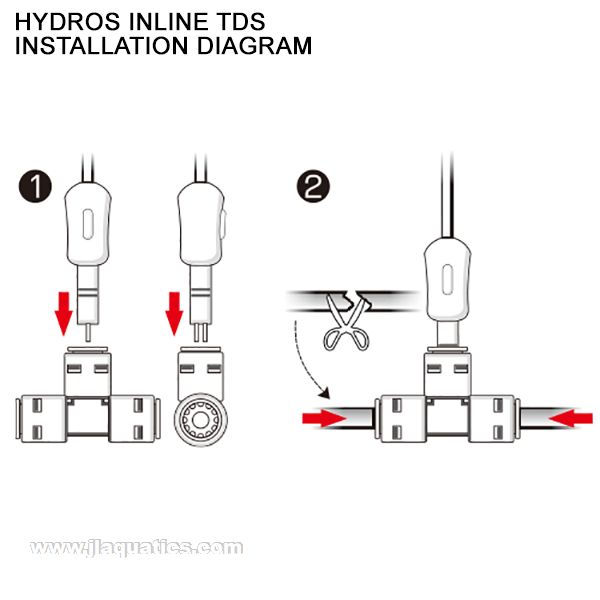 HYDROS INLINE TDS INSTALLATION DIAGRAM

1

2

www.jlaquatics.com