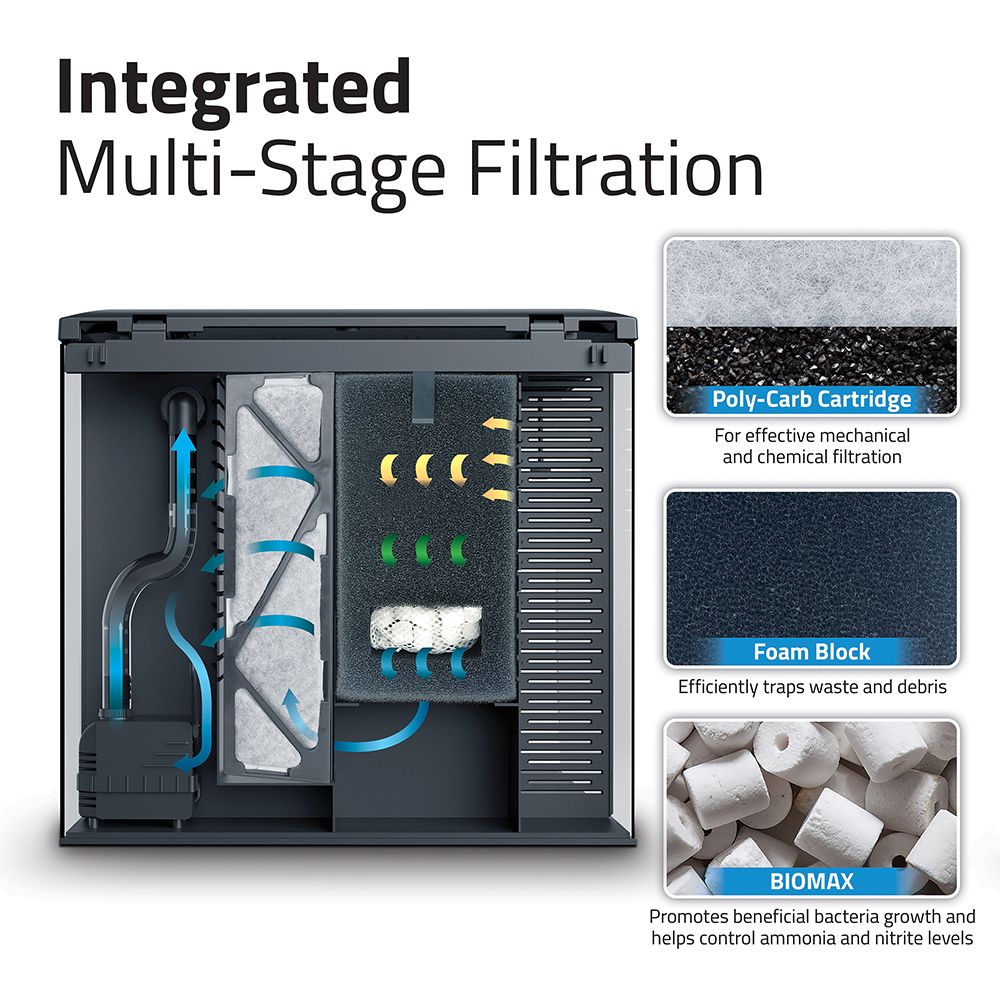 Integrated
Multi-Stage Filtration

Poly-Carb Cartridge
For effective mechanical and chemical filtration

Foam Block
Efficiently traps waste and debris

BIOMAX
Promotes beneficial bacteria growth and helps control ammonia and nitrite levels