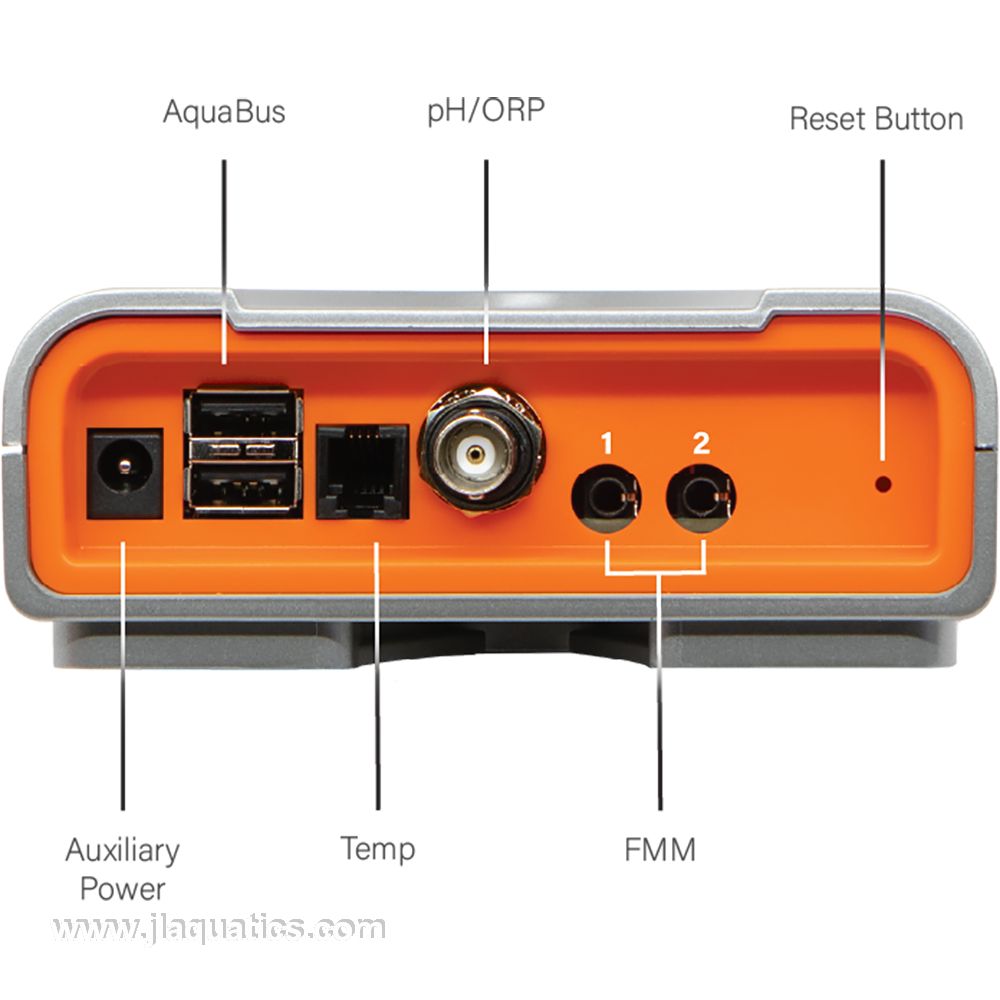 AquaBus

pH/ORP

Reset Button

1

2

Auxiliary Power

Temp

FMM

www.jlaquatics.com